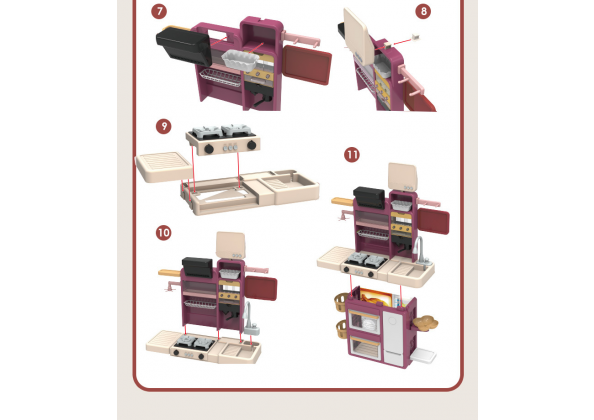 7
8
9
11
10