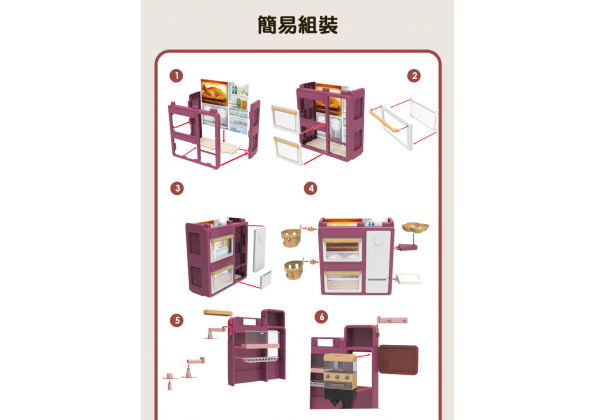 簡易組裝

1

2

3

4

5

6